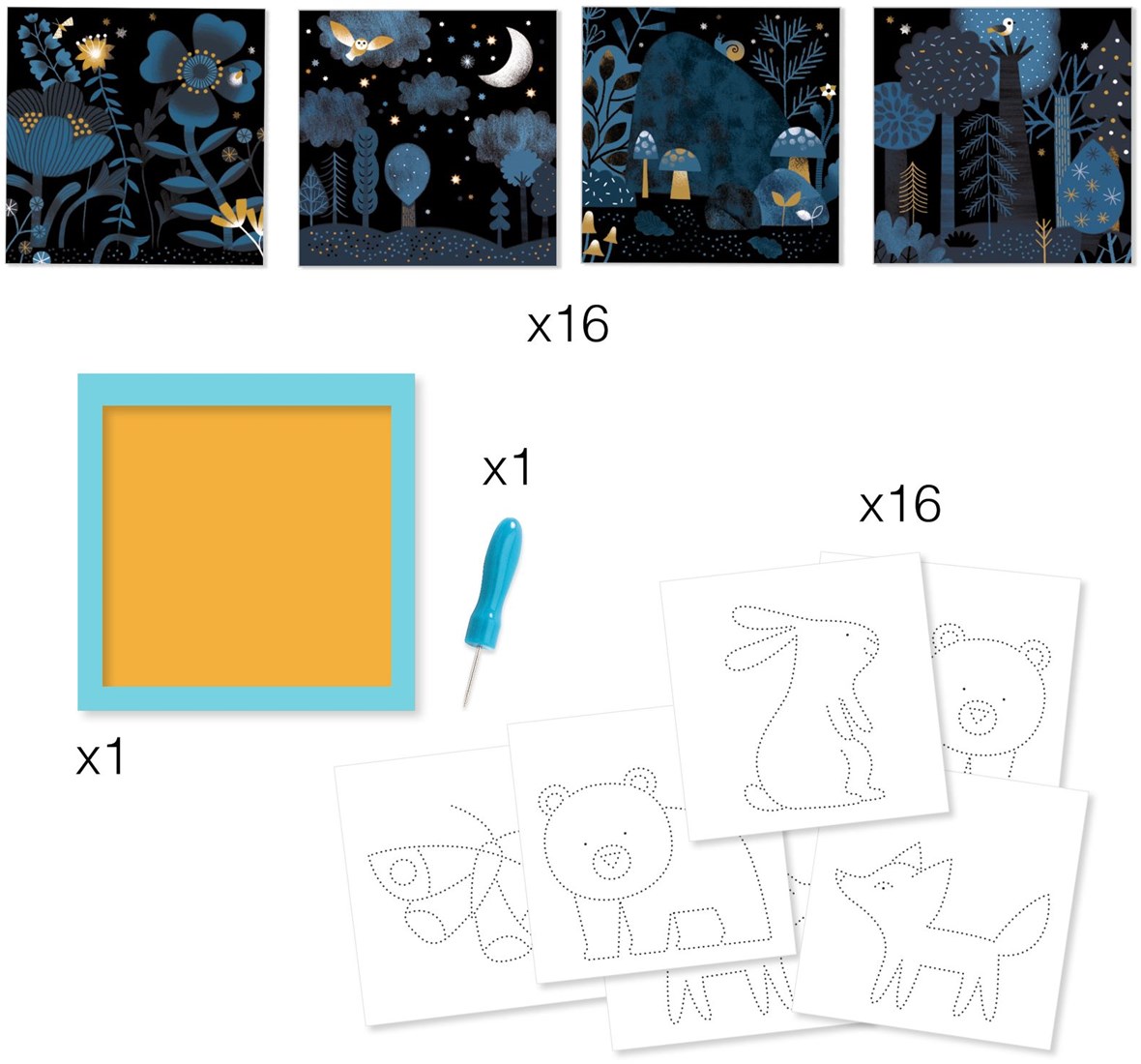 x16

x1

x16

x1